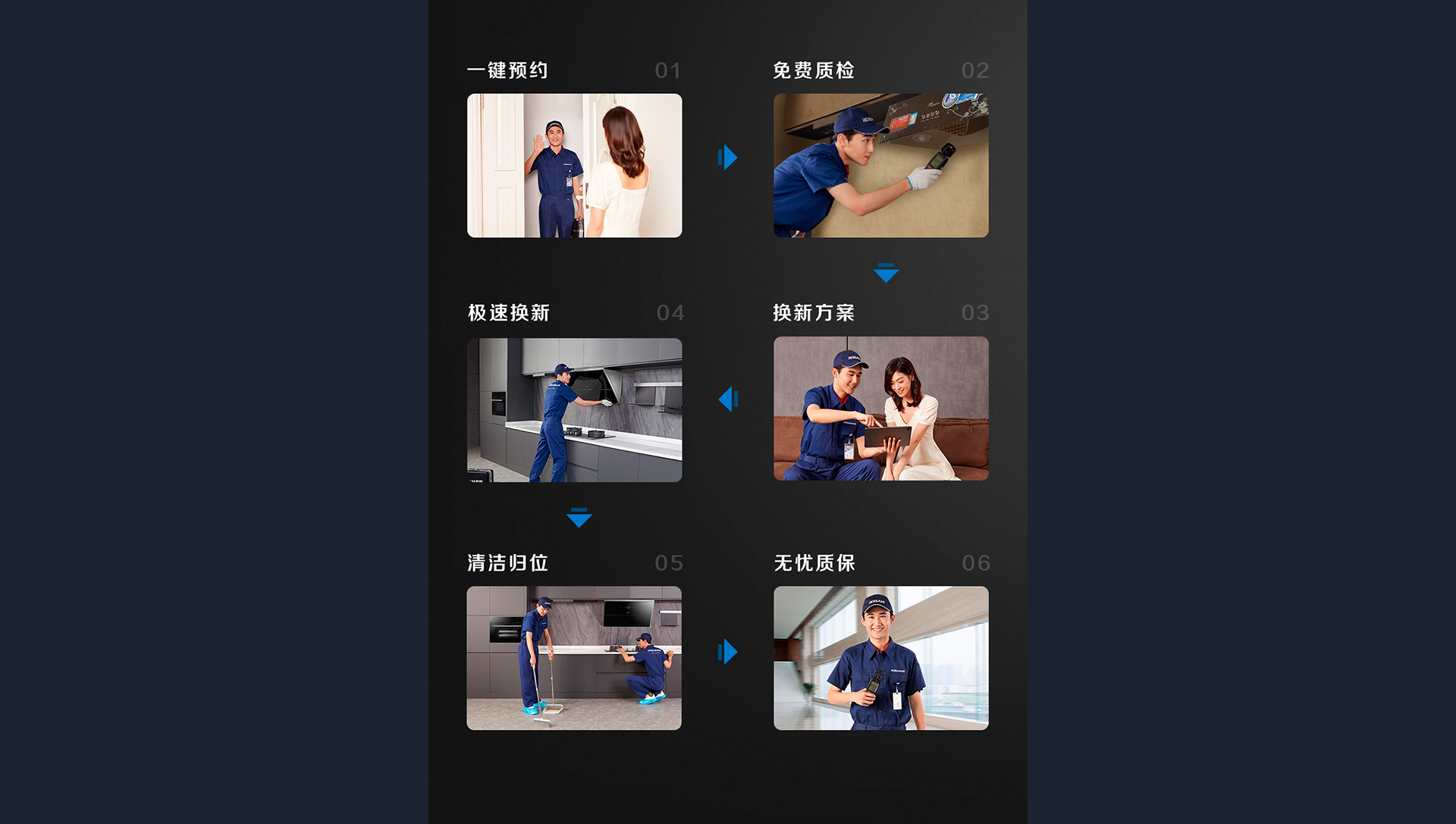 一键预约 01

免费质检 02

极速换新 04

换新方案 03

清洁归位 05

无忧质保 06