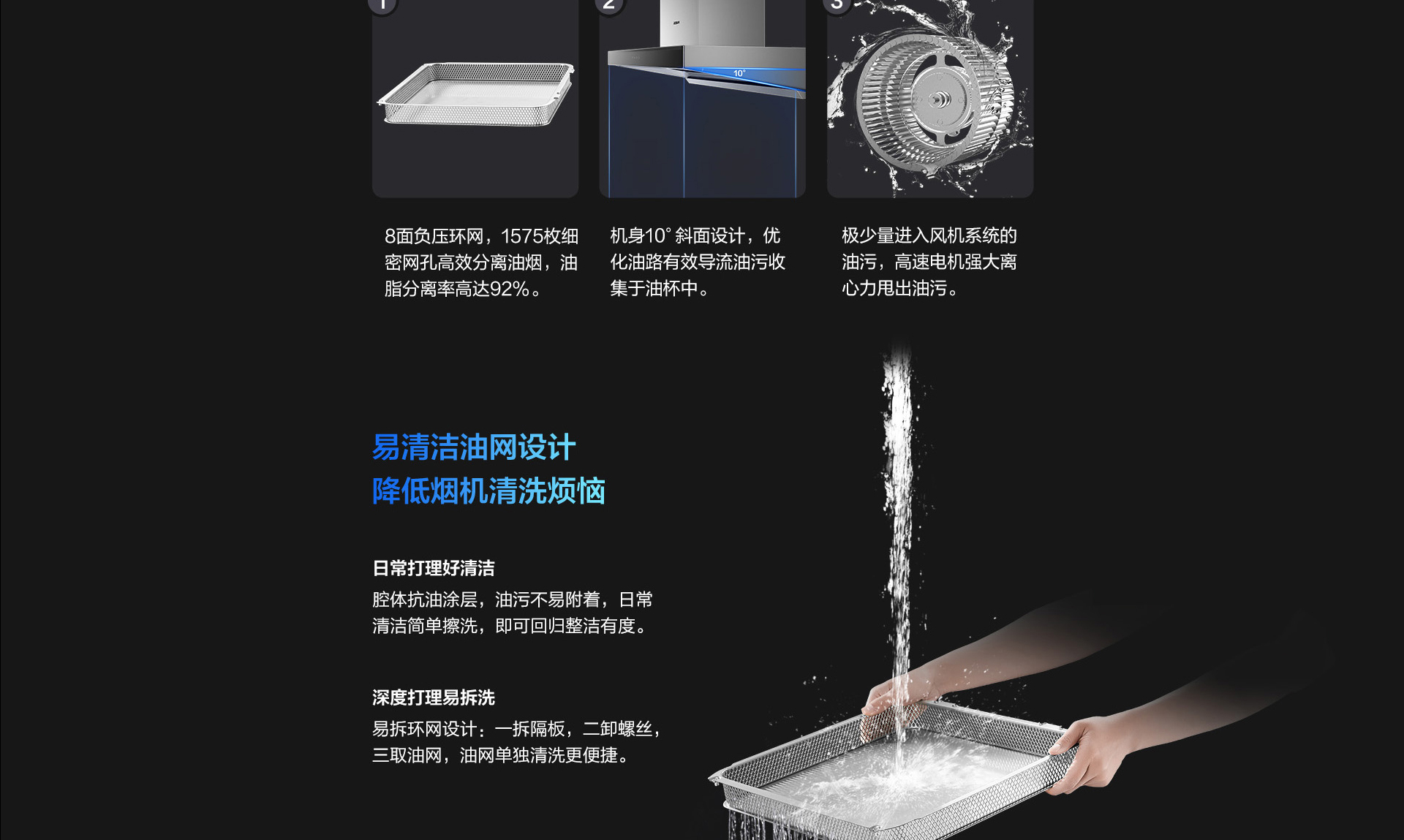 1

2

10°

3

8面负压环网，1575枚细密网孔高效分离油烟，油脂分离率高达92%。

机身10° 斜面设计，优化油路有效导流油污收集于油杯中。

极少量进入风机系统的油污，高速电机强大离心力甩出油污。

易清洁油网设计
降低烟机清洗烦恼

日常打理好清洁
腔体抗油涂层，油污不易附着，日常清洁简单擦洗，即可回归整洁有度。

深度打理易拆洗
易拆环网设计：一拆隔板，二卸螺丝，三取油网，油网单独清洗更便捷。