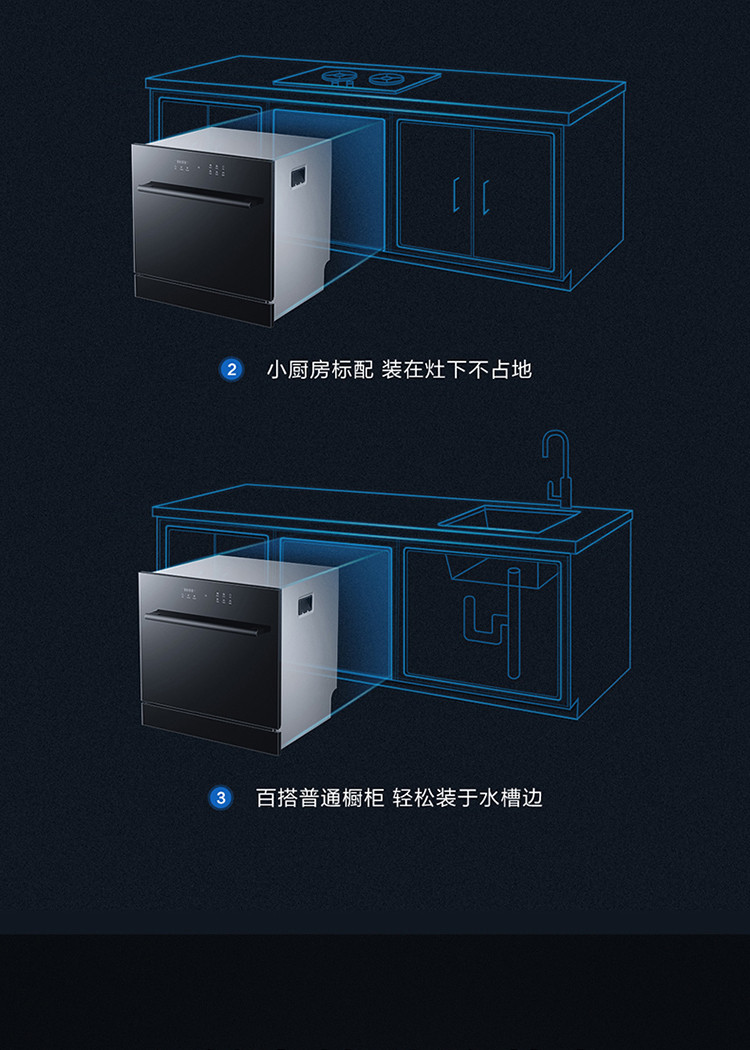 2 小厨房标配 装在灶下不占地

3 百搭普通橱柜 轻松装于水槽边