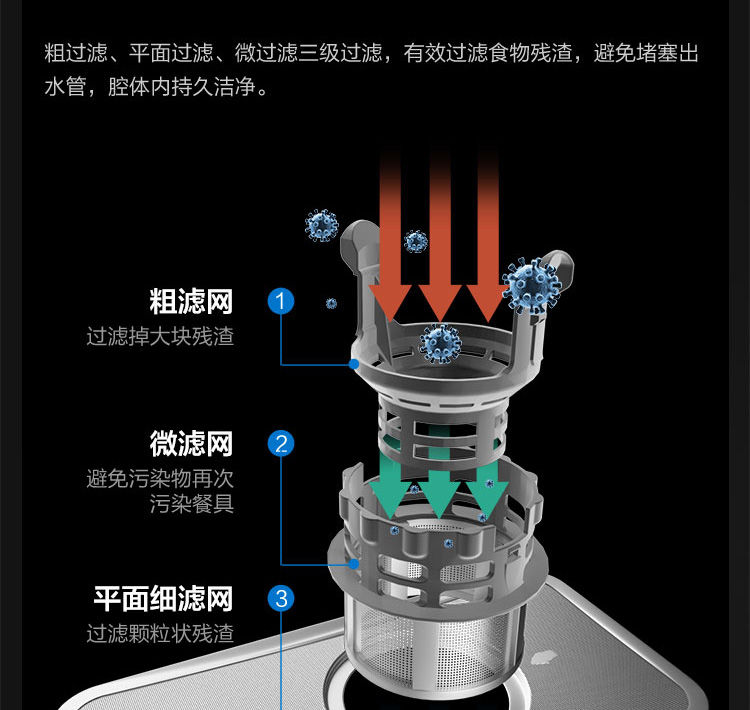 粗过滤、平面过滤、微过滤三级过滤，有效过滤食物残渣，避免堵塞出水管，腔体内持久洁净。

粗滤网
1
过滤掉大块残渣

微滤网
2
避免污染物再次污染餐具

平面细滤网
3
过滤颗粒状残渣